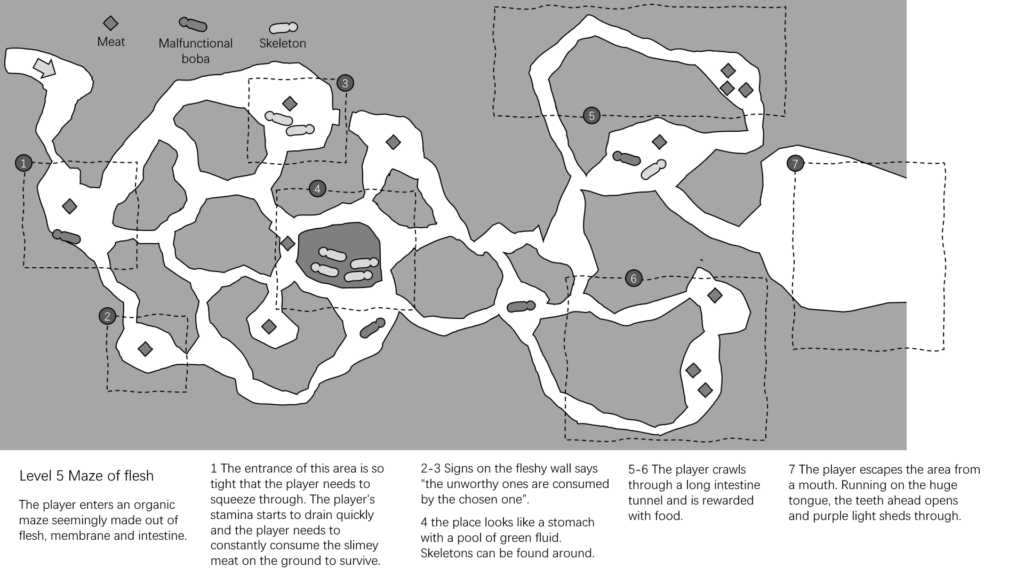 Meat
Malfunctional boba
Skeleton

1
2
3
4
5
6
7

Level 5 Maze of flesh

The player enters an organic maze seemingly made out of flesh, membrane and intestine.

1 The entrance of this area is so tight that the player needs to squeeze through. The player's stamina starts to drain quickly and the player needs to constantly consume the slimey meat on the ground to survive.

2-3 Signs on the fleshy wall says "the unworthy ones are consumed by the chosen one".

4 the place looks like a stomach with a pool of green fluid. Skeletons can be found around.

5-6 The player crawls through a long intestine tunnel and is rewarded with food.

7 The player escapes the area from a mouth. Running on the huge tongue, the teeth ahead opens and purple light sheds through.